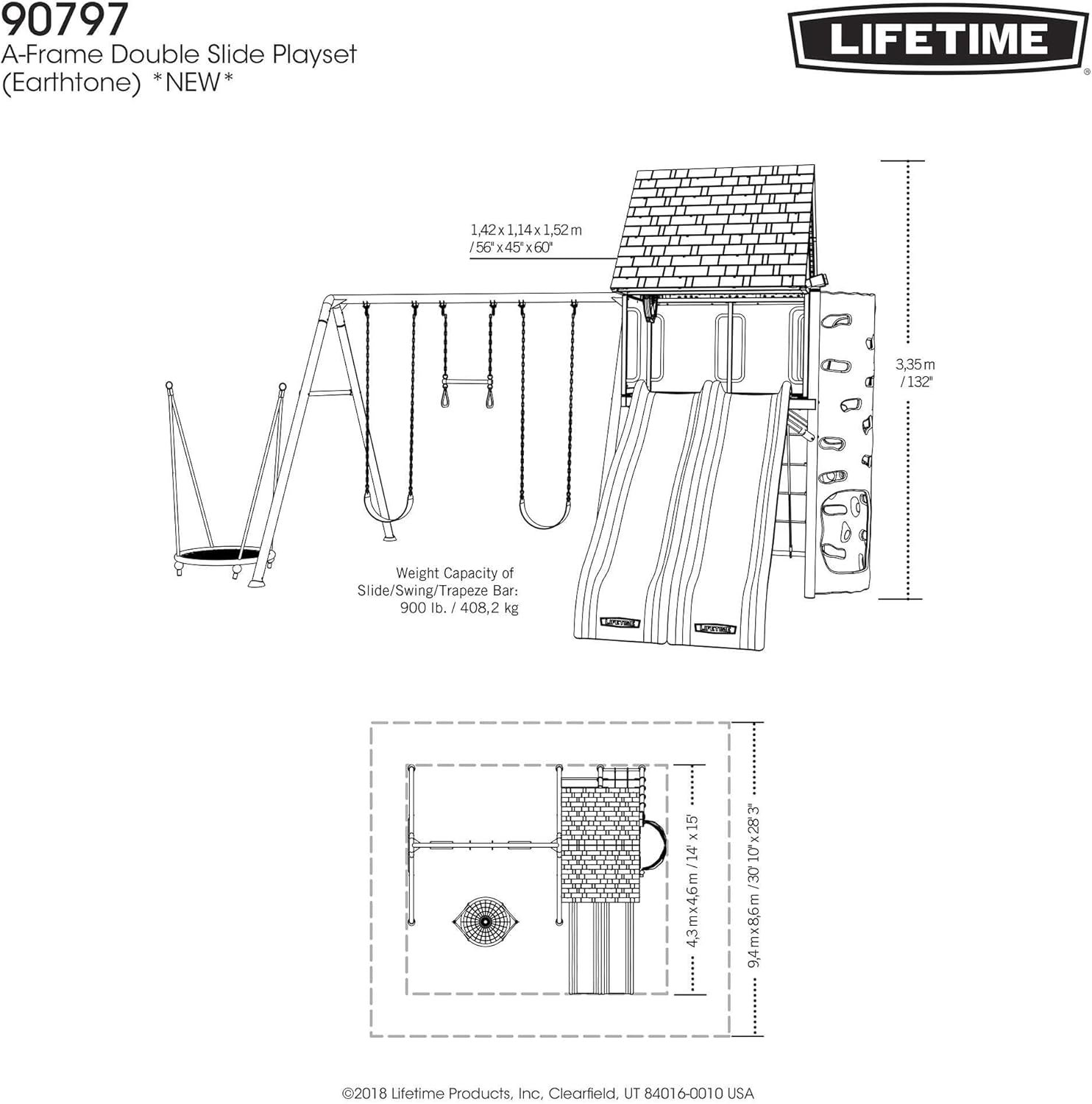 90797
A-Frame Double Slide Playset (Earthtone) *NEW*

LIFETIME®

1,42 x 1,14 x 1,52 m / 56" x 45" x 60"

3,35 m / 132"

Weight Capacity of Slide/Swing/Trapeze Bar: 900 lb. / 408,2 kg

LIFETIME

LIFETIME

4,3 m x 4,6 m / 14' x 15'

9,4 m x 8,6 m / 30' 10" x 28' 3"

©2018 Lifetime Products, Inc, Clearfield, UT 84016-0010 USA